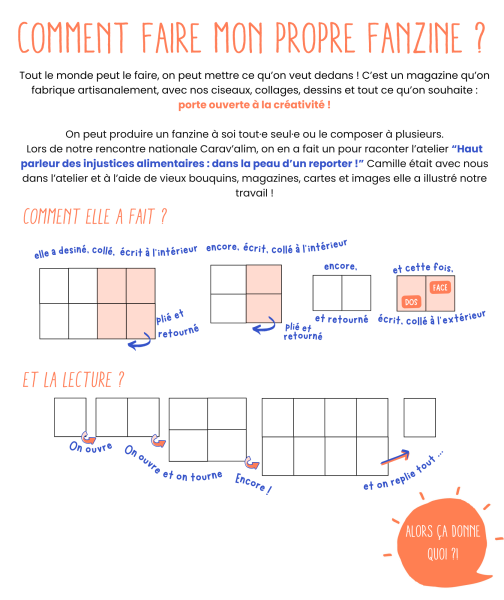 COMMENT FAIRE MON PROPRE FANZINE ?

Tout le monde peut le faire, on peut mettre ce qu'on veut dedans ! C'est un magazine qu'on fabrique artisanalement, avec nos ciseaux, collages, dessins et tout ce qu'on souhaite : porte ouverte à la créativité !

On peut produire un fanzine à soi tout·e seul·e ou le composer à plusieurs. Lors de notre rencontre nationale Carav'alim, on en a fait un pour raconter l'atelier "Haut parleur des injustices alimentaires : dans la peau d'un reporter !" Camille était avec nous dans l'atelier et à l'aide de vieux bouquins, magazines, cartes et images elle a illustré notre travail !

COMMENT ELLE A FAIT ?

elle a desiné, collé, écrit à l'intérieur

plié et retourné

encore, écrit, collé à l'intérieur

plié et retourné

encore,

et retourné

et cette fois,

FACE

DOS

écrit, collé à l'extérieur

ET LA LECTURE ?

On ouvre

On ouvre et on tourne

Encore !

et on replie tout ...

ALORS ÇA DONNE QUOI ?!